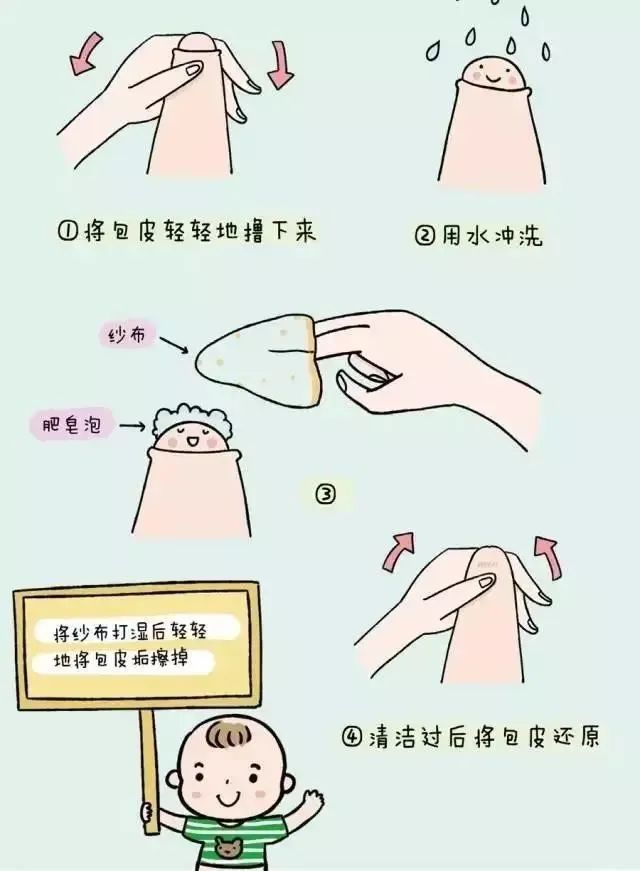 ①将包皮轻轻地撸下来

②用水冲洗

纱布

肥皂泡

③

将纱布打湿后轻轻地将包皮垢擦掉

④清洁过后将包皮还原