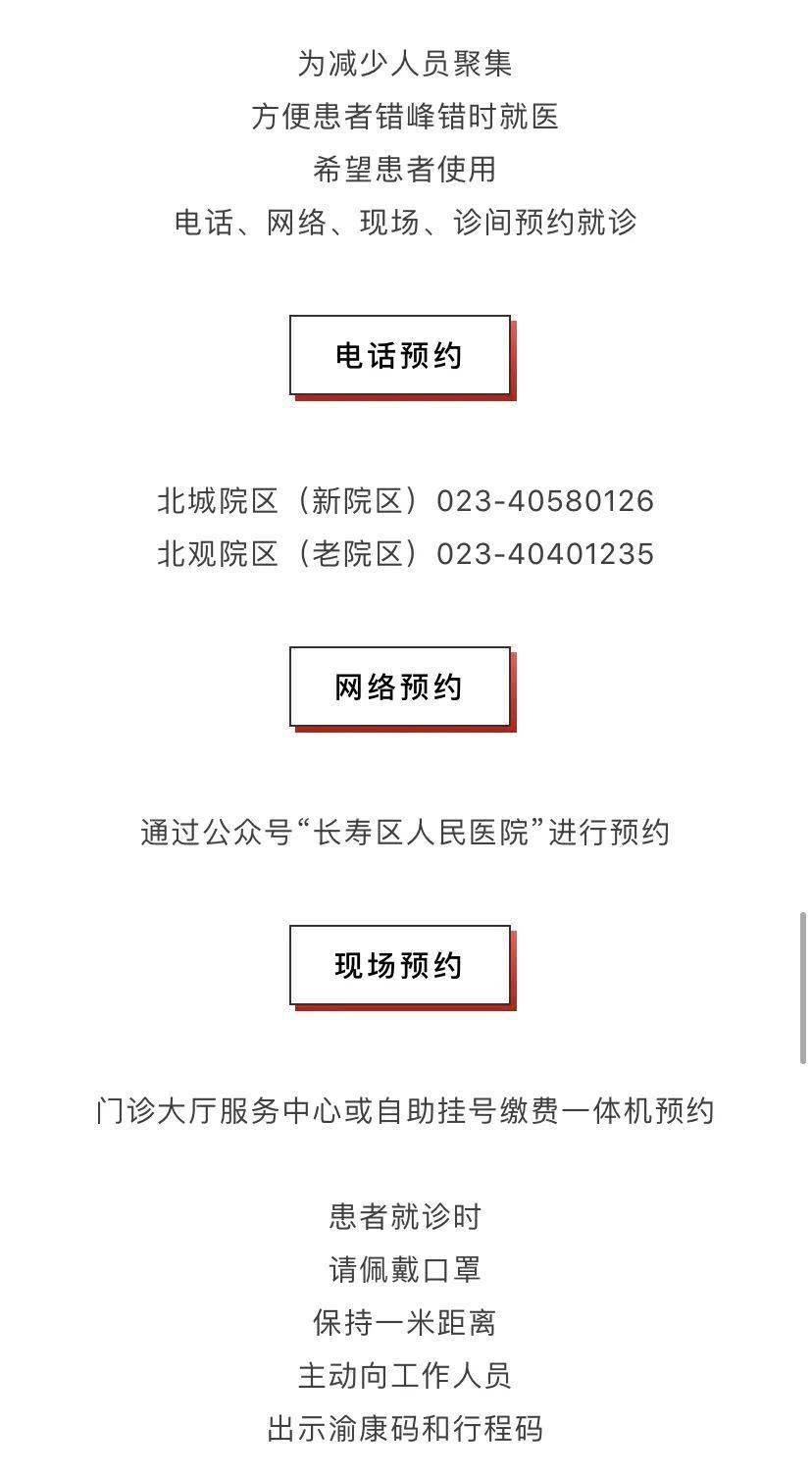 为减少人员聚集
方便患者错峰错时就医
希望患者使用
电话、网络、现场、诊间预约就诊

电话预约

北城院区（新院区）023-40580126
北观院区（老院区）023-40401235

网络预约

通过公众号“长寿区人民医院”进行预约

现场预约

门诊大厅服务中心或自助挂号缴费一体机预约

患者就诊时
请佩戴口罩
保持一米距离
主动向工作人员
出示渝康码和行程码